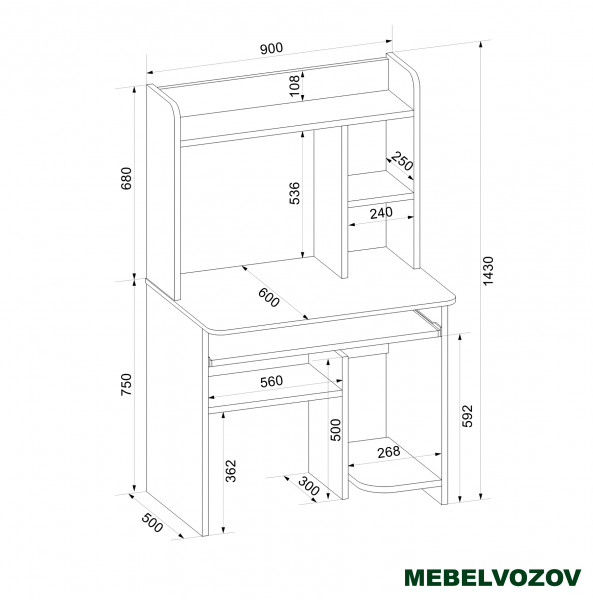 900
108
680
536
250
240
1430
600
750
560
592
500
268
362
300
500
MEBELVOZOV