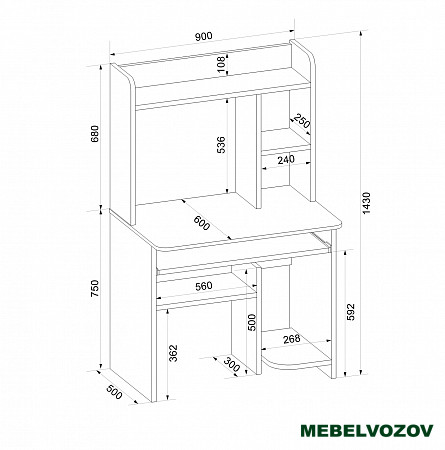 900
108
680
536
250
240
1430
600
750
560
592
500
268
362
300
500
MEBELVOZOV