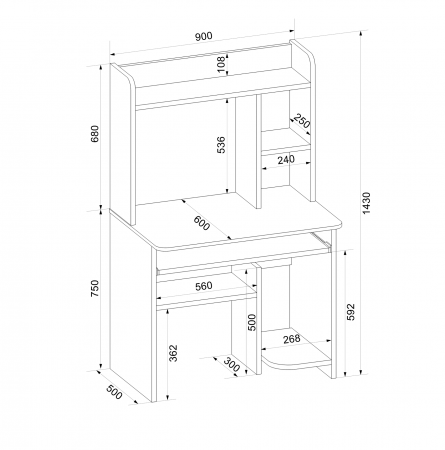 900
108
680
536
250
240
1430
600
750
560
592
500
268
362
300
500